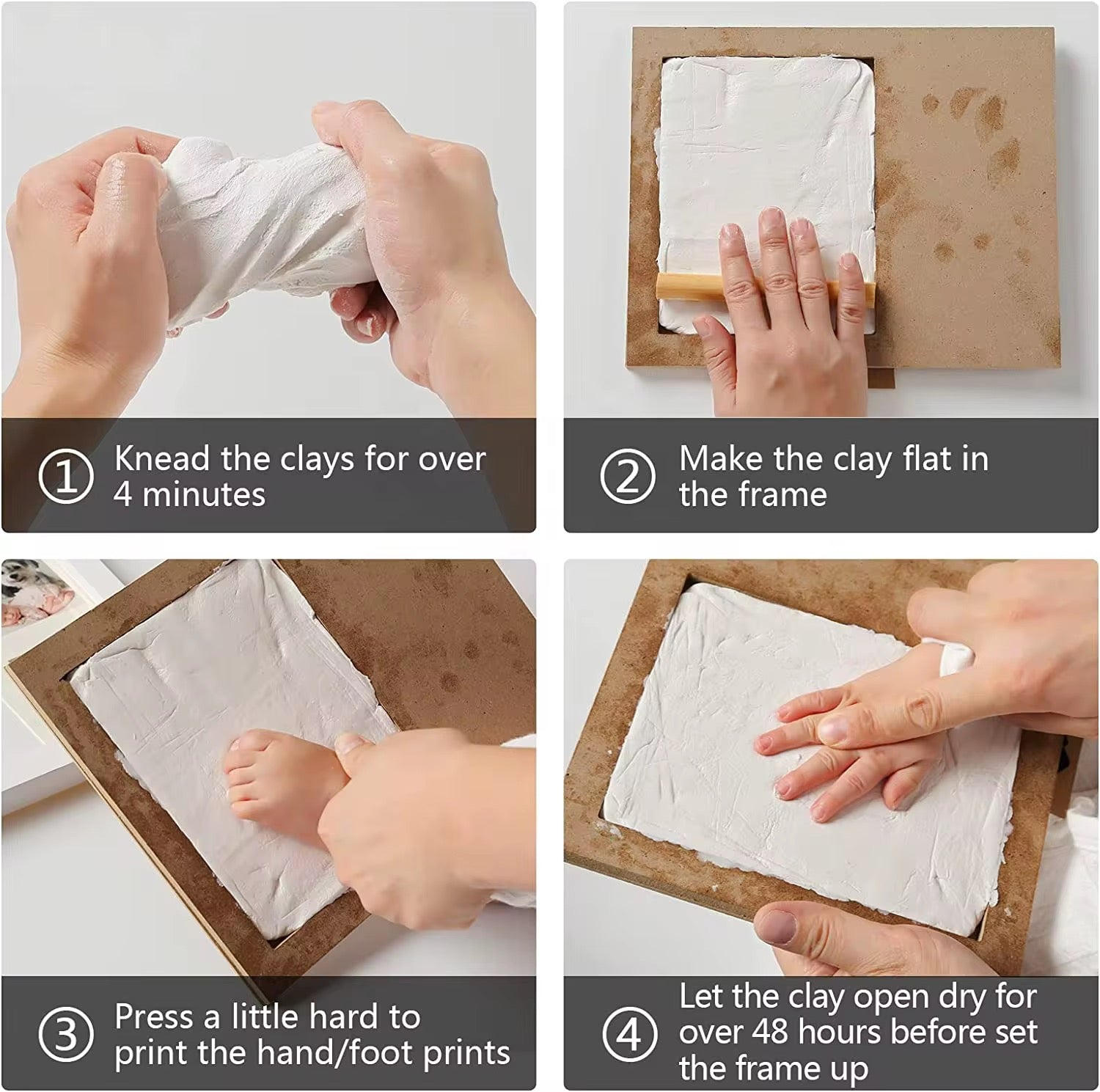 ① Knead the clays for over 4 minutes

② Make the clay flat in the frame

③ Press a little hard to print the hand/foot prints

④ Let the clay open dry for over 48 hours before set the frame up